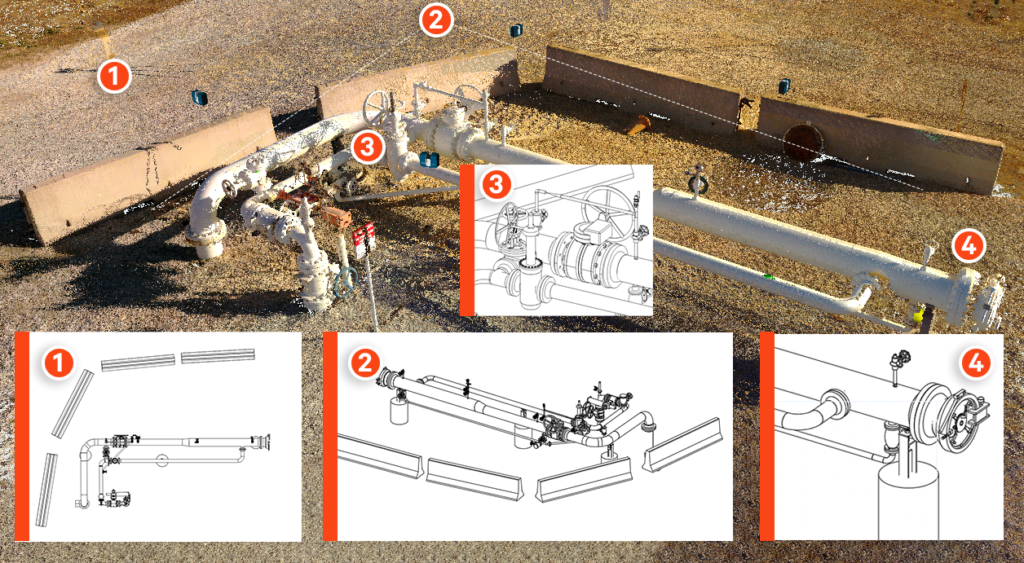 1
2
3
3
4
1
2
4